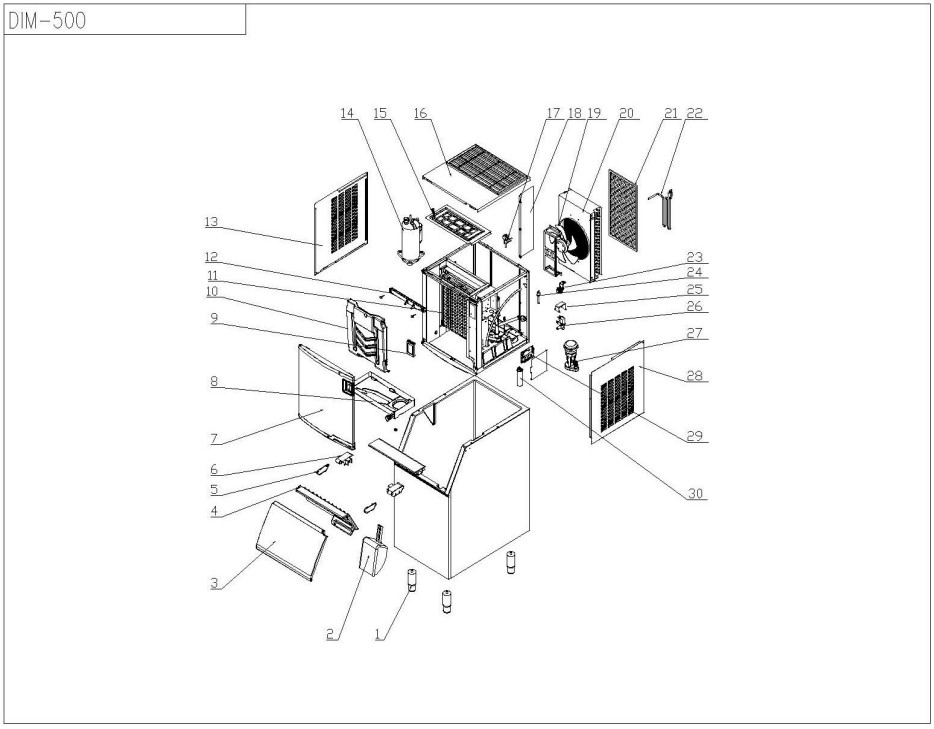 DIM-500

14 15 16 17 18 19 20 21 22

13

12

11

10

9

8

7

6

5

4

3

2

1

23

24

25

26

27

28

29

30