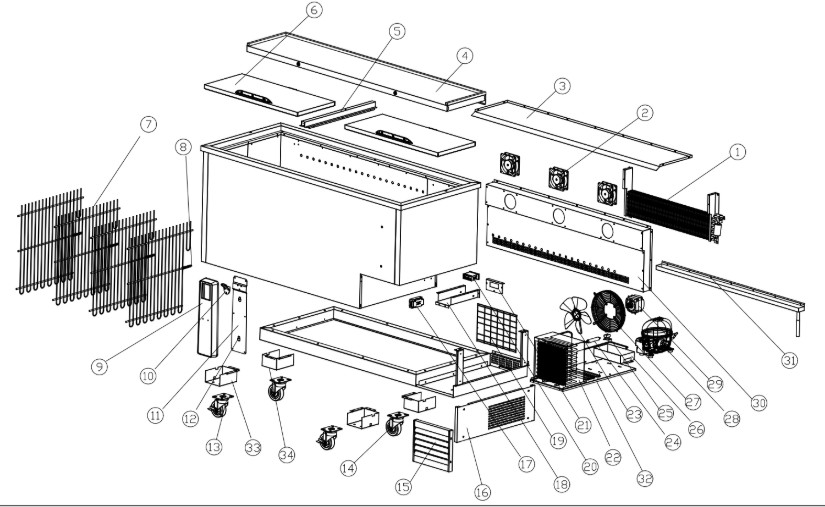 6
5
4
3
2
1
7
8
9
10
11
12
13
33
34
14
15
16
17
18
19
20
21
22
32
23
24
25
26
27
28
29
30
31