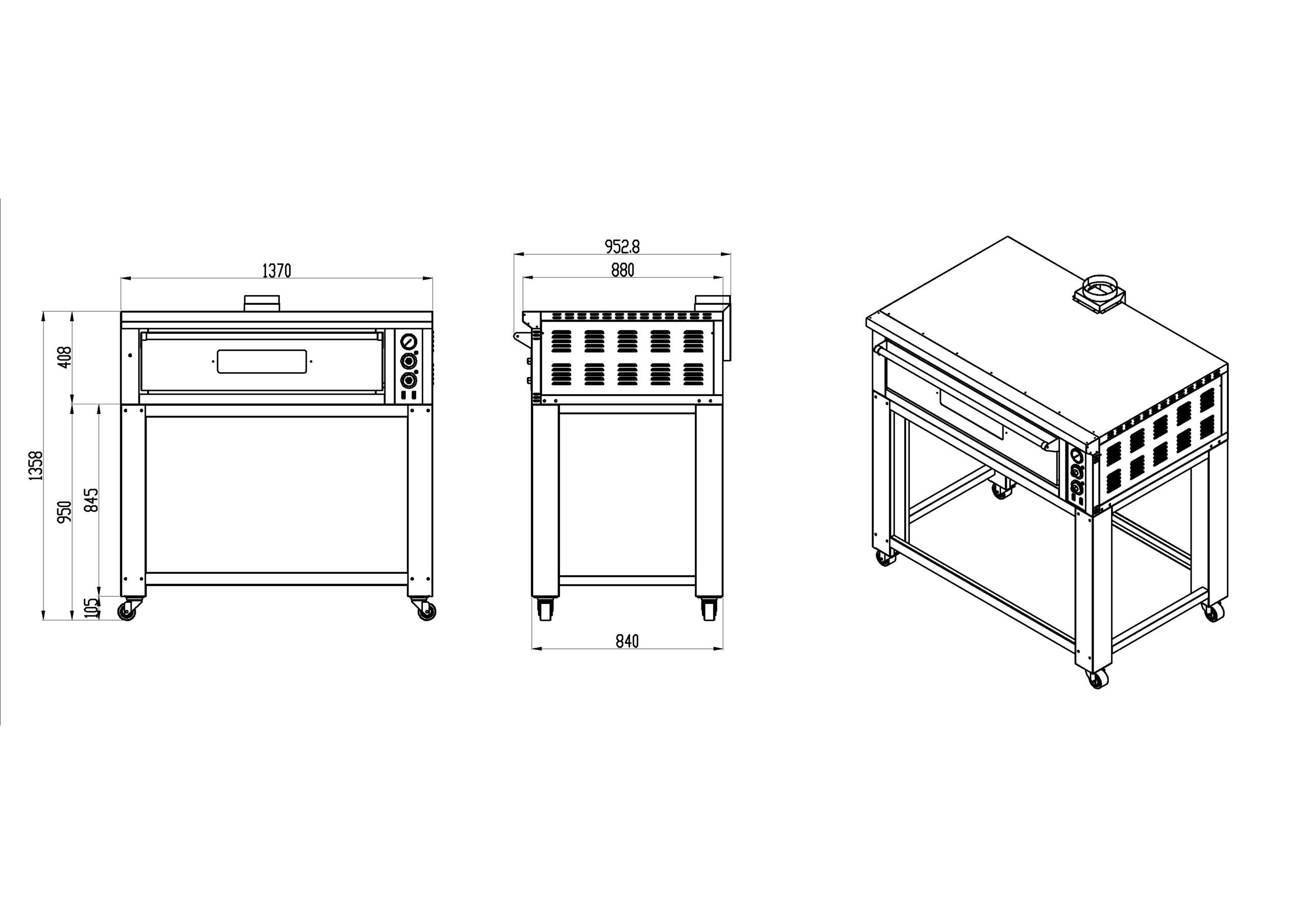 1370

408

1358

950

845

105

952.8

880

840